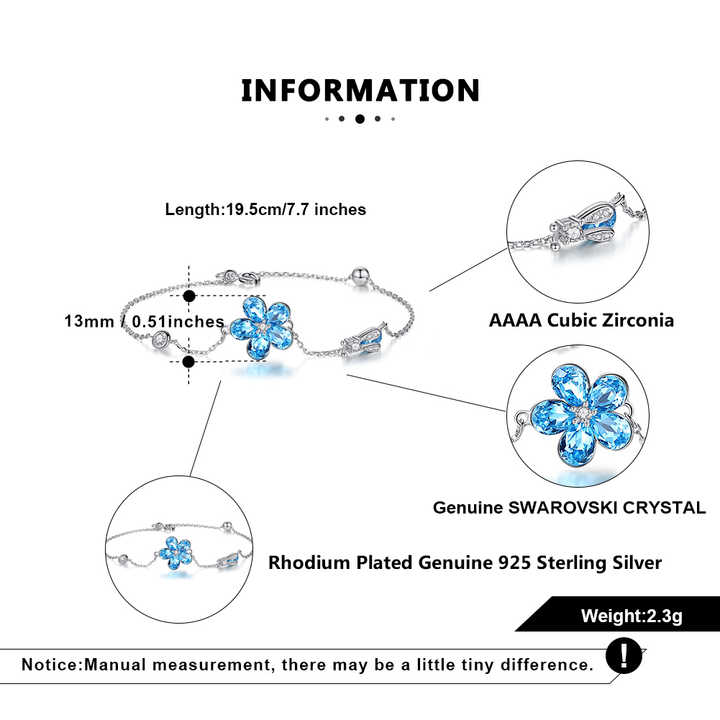 INFORMATION

Length:19.5cm/7.7 inches

13mm / 0.51inches

AAAA Cubic Zirconia

Genuine SWAROVSKI CRYSTAL

Rhodium Plated Genuine 925 Sterling Silver

Weight:2.3g

Notice:Manual measurement, there may be a little tiny difference.

!